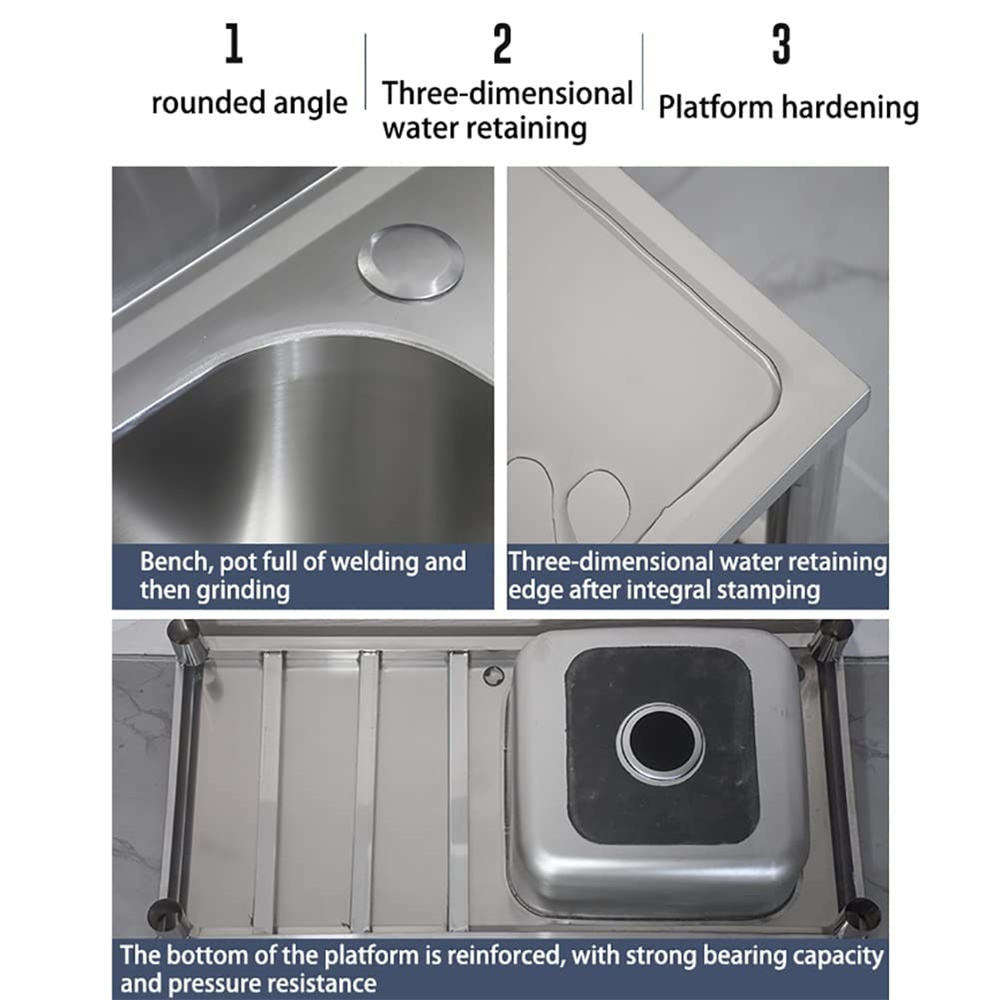 1
rounded angle

2
Three-dimensional water retaining

3
Platform hardening

Bench, pot full of welding and then grinding

Three-dimensional water retaining edge after integral stamping

The bottom of the platform is reinforced, with strong bearing capacity and pressure resistance